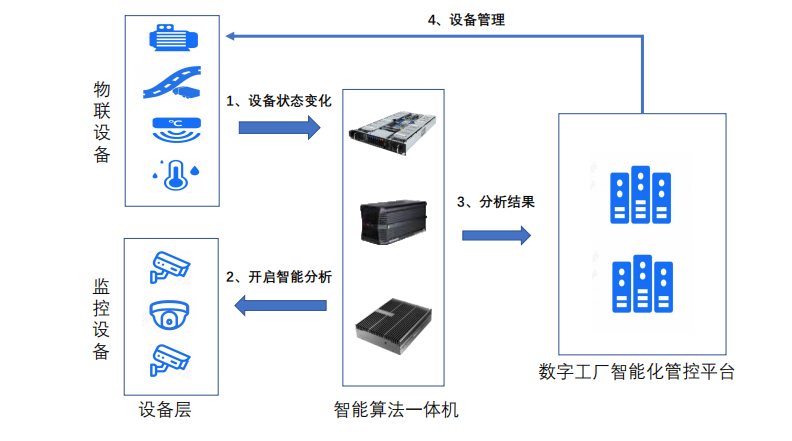 4、设备管理

物联设备

°C

1、设备状态变化

3、分析结果

监控设备

2、开启智能分析

设备层

智能算法一体机

数字工厂智能化管控平台